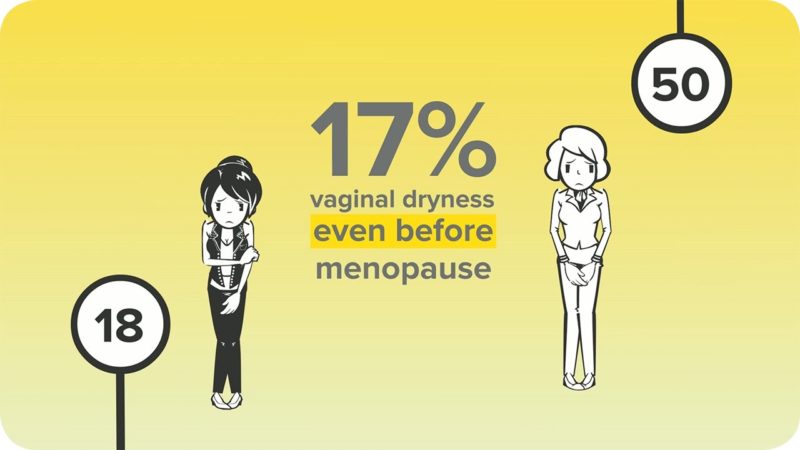 50

17%
vaginal dryness
even before
menopause

18